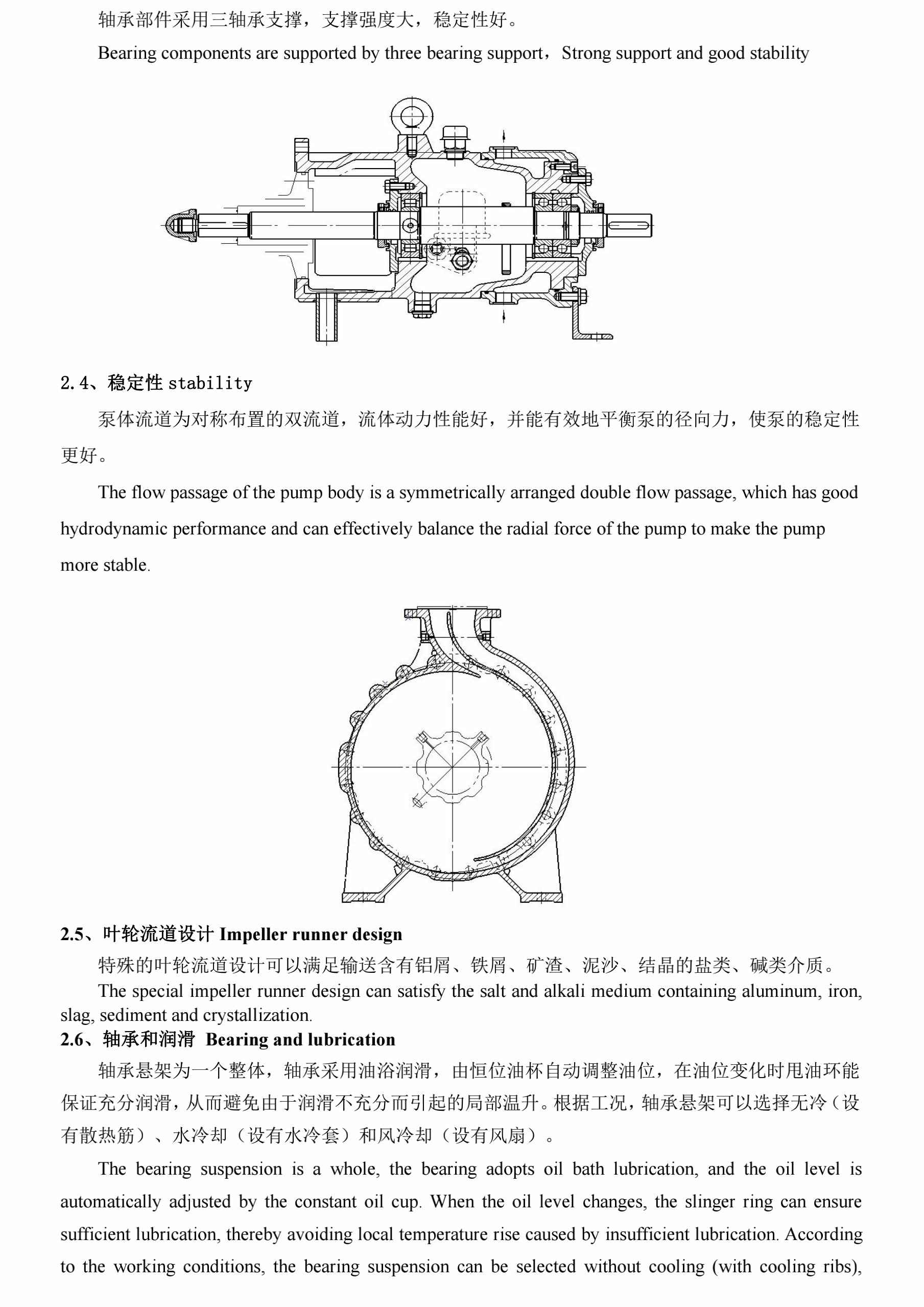 轴承部件采用三轴承支撑，支撑强度大，稳定性好。

Bearing components are supported by three bearing support，Strong support and good stability

2.4、稳定性 stability

泵体流道为对称布置的双流道，流体动力性能好，并能有效地平衡泵的径向力，使泵的稳定性更好。

The flow passage of the pump body is a symmetrically arranged double flow passage, which has good hydrodynamic performance and can effectively balance the radial force of the pump to make the pump more stable.

2.5、叶轮流道设计 Impeller runner design

特殊的叶轮流道设计可以满足输送含有铝屑、铁屑、矿渣、泥沙、结晶的盐类、碱类介质。

The special impeller runner design can satisfy the salt and alkali medium containing aluminum, iron, slag, sediment and crystallization.

2.6、轴承和润滑 Bearing and lubrication

轴承悬架为一个整体，轴承采用油浴润滑，由恒位油杯自动调整油位，在油位变化时甩油环能保证充分润滑，从而避免由于润滑不充分而引起的局部温升。根据工况，轴承悬架可以选择无冷（设有散热筋）、水冷却（设有水冷套）和风冷却（设有风扇）。

The bearing suspension is a whole, the bearing adopts oil bath lubrication, and the oil level is automatically adjusted by the constant oil cup. When the oil level changes, the slinger ring can ensure sufficient lubrication, thereby avoiding local temperature rise caused by insufficient lubrication. According to the working conditions, the bearing suspension can be selected without cooling (with cooling ribs),